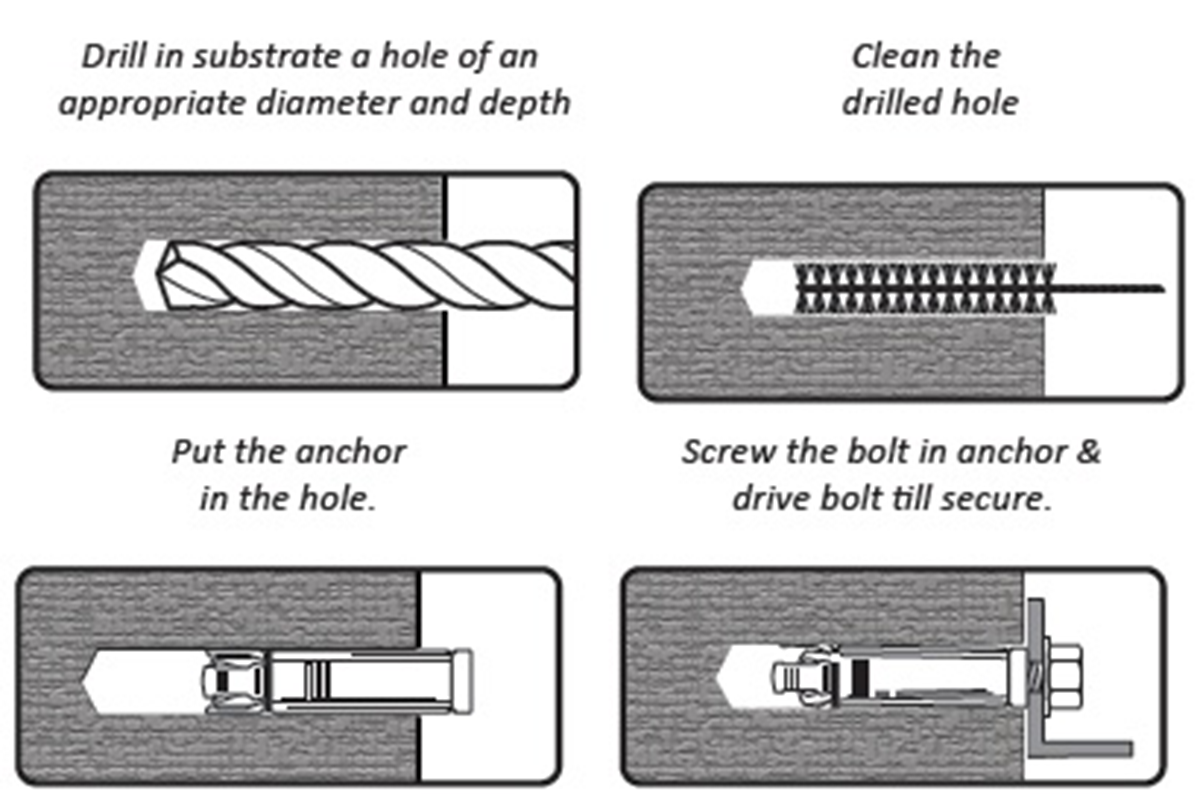 Drill in substrate a hole of an appropriate diameter and depth

Clean the drilled hole

Put the anchor in the hole.

Screw the bolt in anchor & drive bolt till secure.